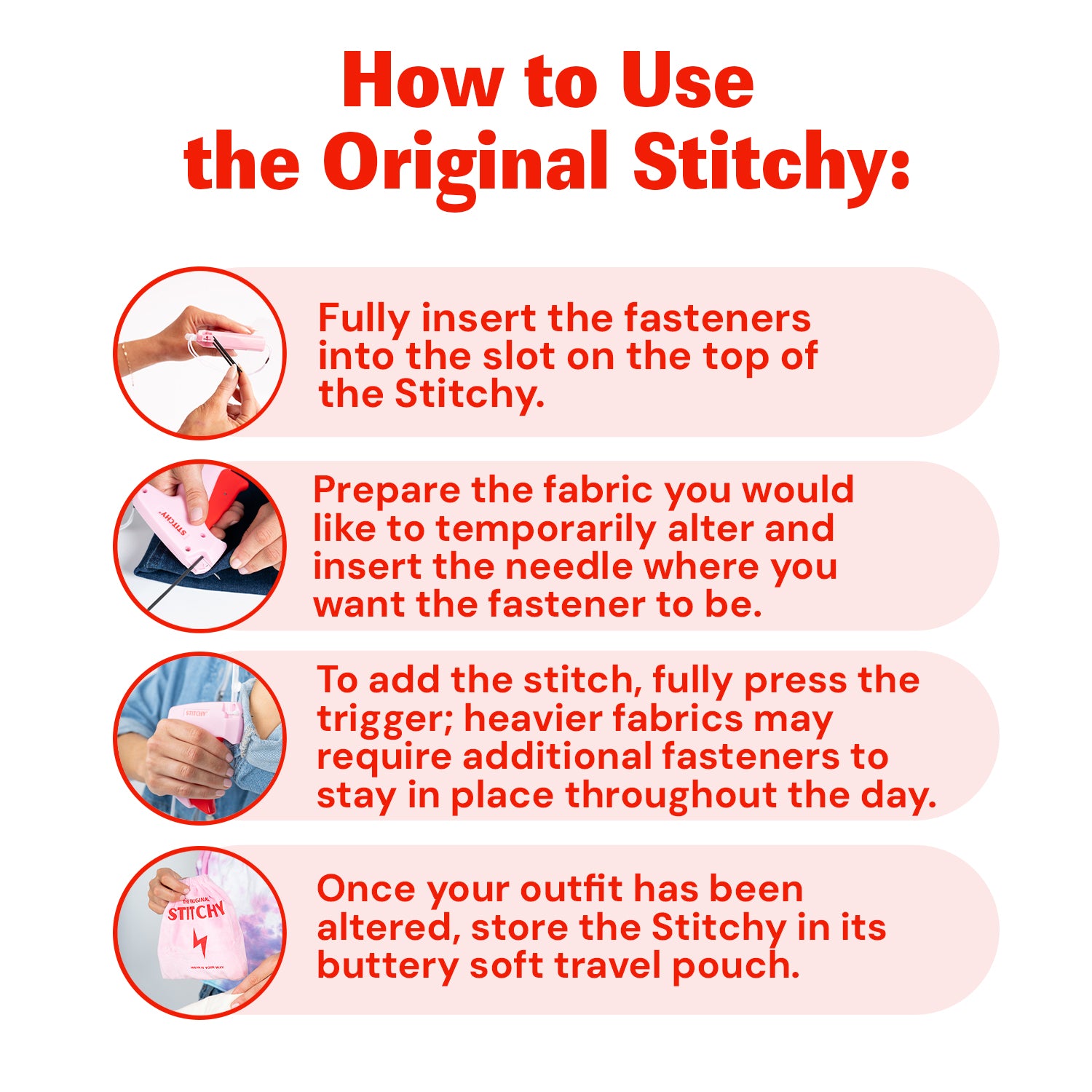 How to Use the Original Stitchy:

Fully insert the fasteners into the slot on the top of the Stitchy.

STITCHY

Prepare the fabric you would like to temporarily alter and insert the needle where you want the fastener to be.

STITCHY

To add the stitch, fully press the trigger; heavier fabrics may require additional fasteners to stay in place throughout the day.

THE ORIGINAL STITCHY

WEAR IT YOUR WAY

Once your outfit has been altered, store the Stitchy in its buttery soft travel pouch.