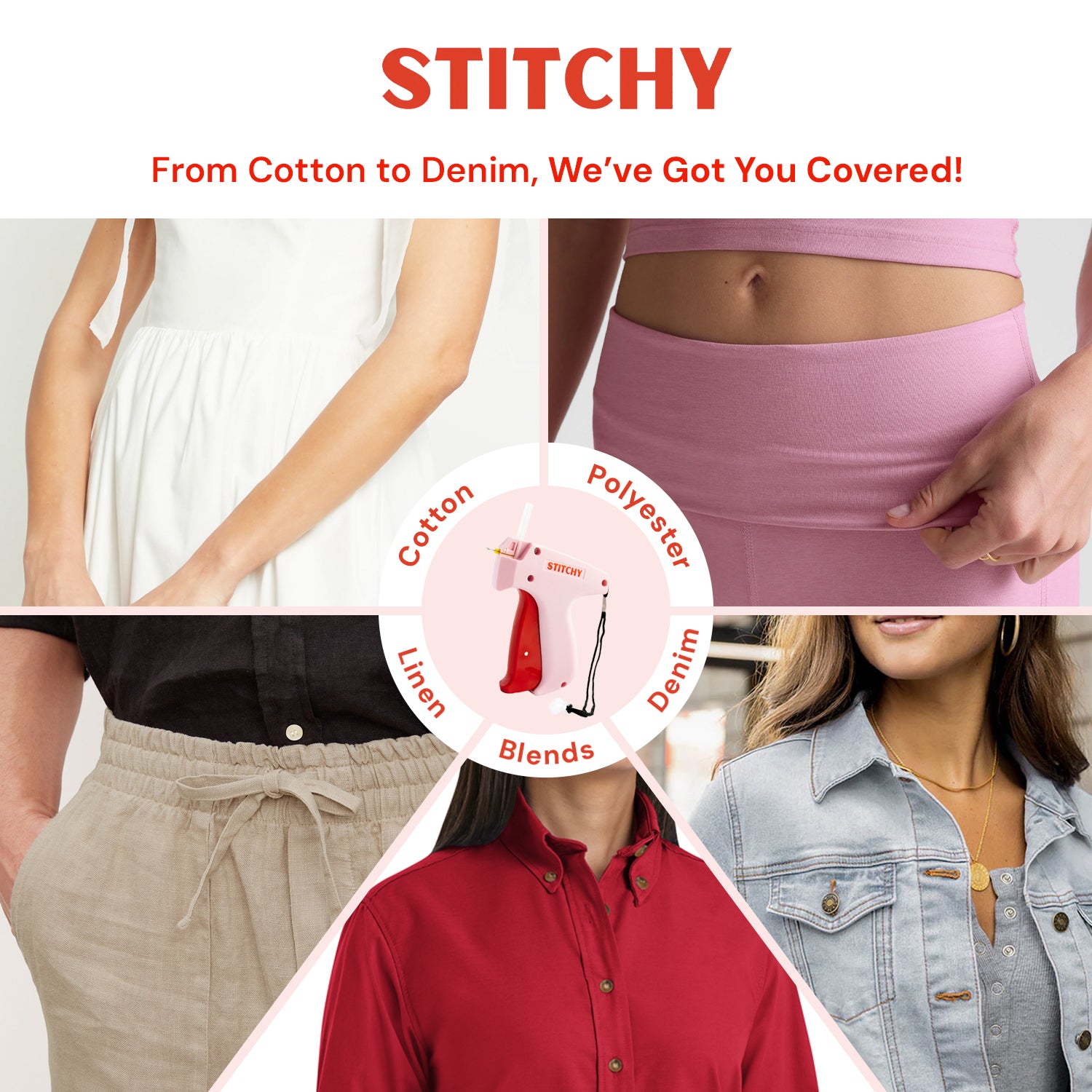 STITCHY

From Cotton to Denim, We've Got You Covered!

Cotton

Polyester

STITCHY

Linen

Denim

Blends