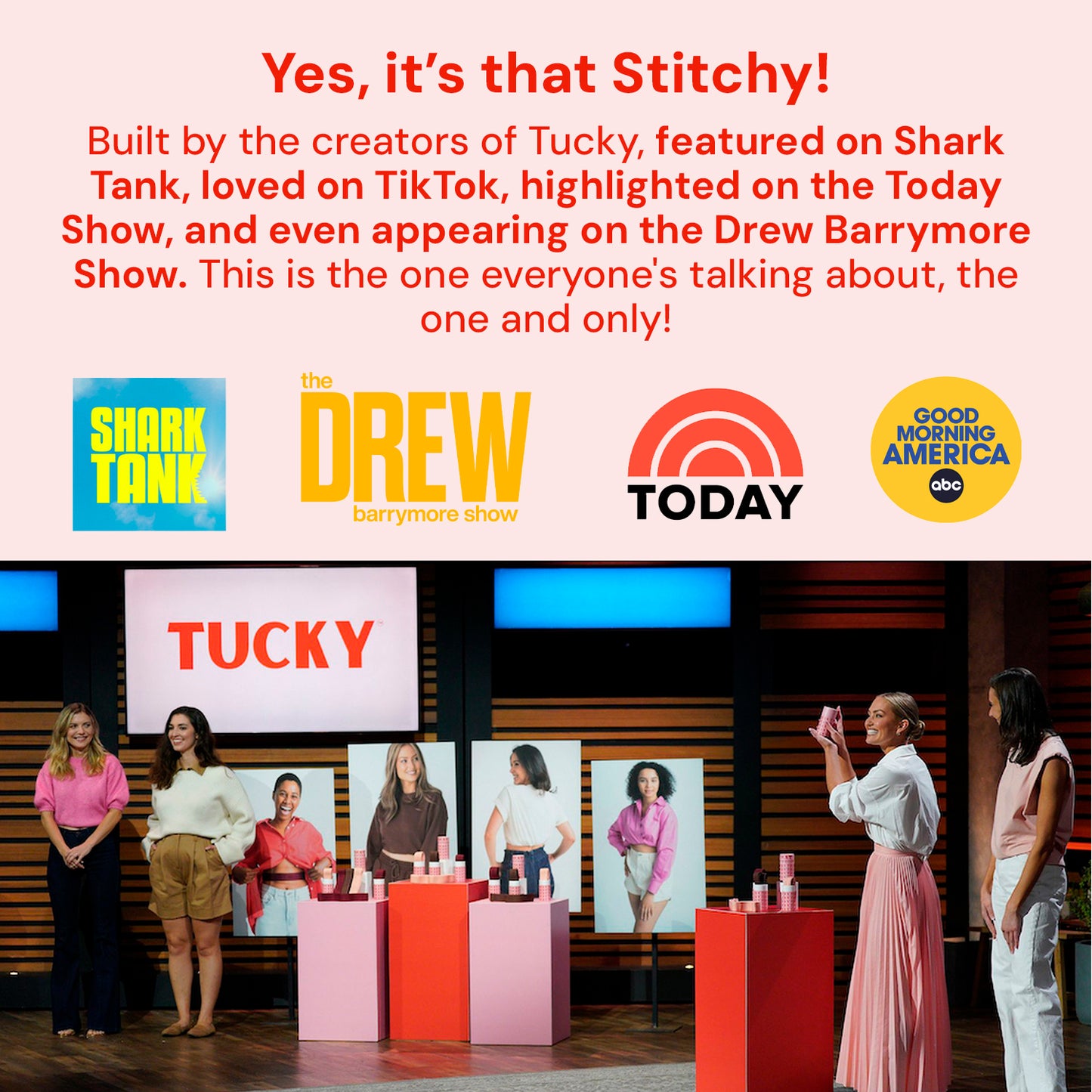 Yes, it's that Stitchy!

Built by the creators of Tucky, featured on Shark Tank, loved on TikTok, highlighted on the Today Show, and even appearing on the Drew Barrymore Show. This is the one everyone's talking about, the one and only!

SHARK TANK

the DREW barrymore show

TODAY

GOOD MORNING AMERICA abc

TUCKY